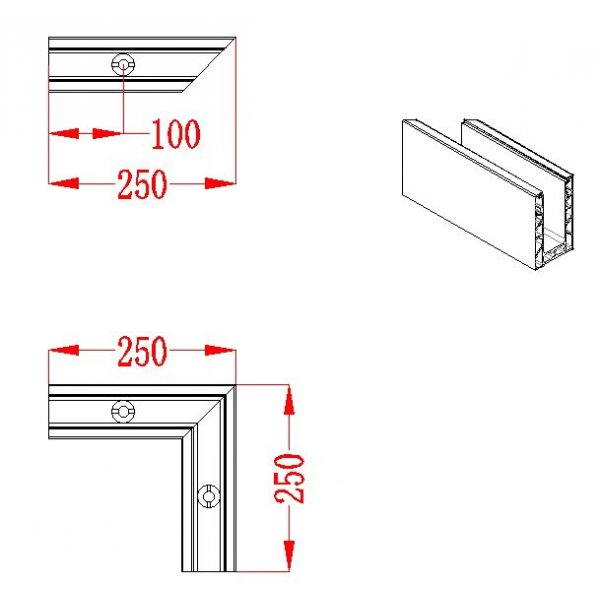 100
250
250
250